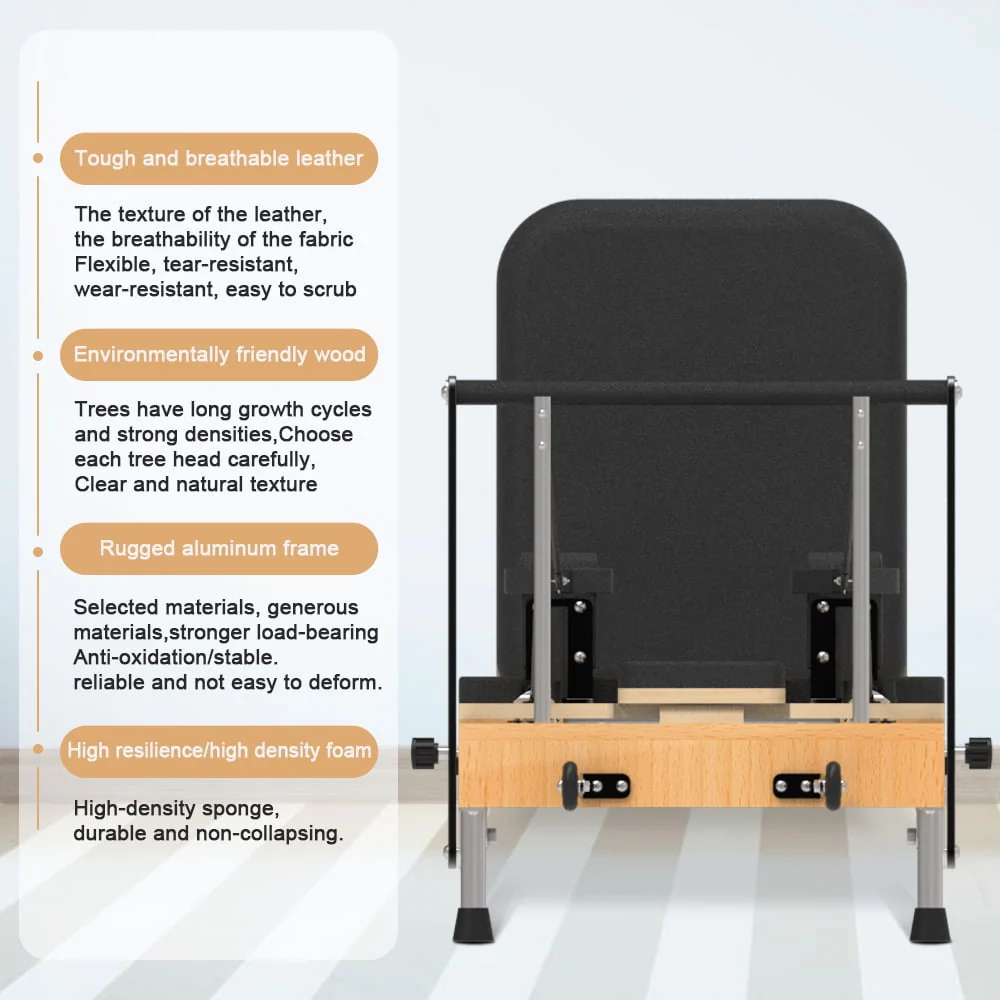 Tough and breathable leather

The texture of the leather, the breathability of the fabric Flexible, tear-resistant, wear-resistant, easy to scrub

Environmentally friendly wood

Trees have long growth cycles and strong densities,Choose each tree head carefully, Clear and natural texture

Rugged aluminum frame

Selected materials, generous materials,stronger load-bearing Anti-oxidation/stable. reliable and not easy to deform.

High resilience/high density foam

High-density sponge, durable and non-collapsing.